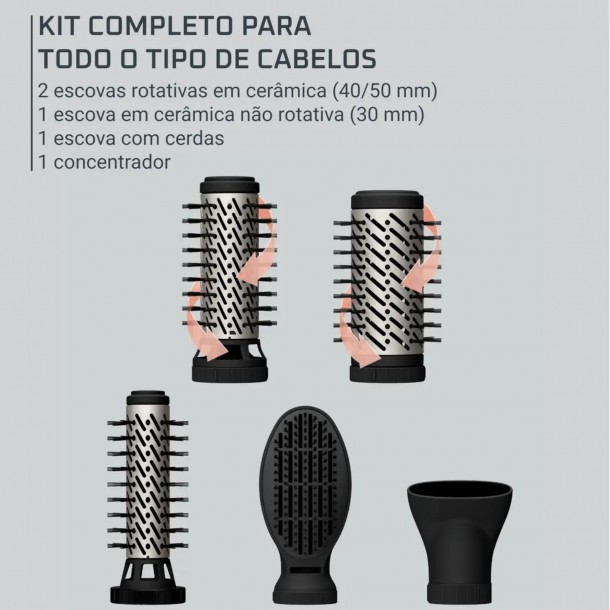 KIT COMPLETO PARA TODO O TIPO DE CABELOS

2 escovas rotativas em cerâmica (40/50 mm)
1 escova em cerâmica não rotativa (30 mm)
1 escova com cerdas
1 concentrador