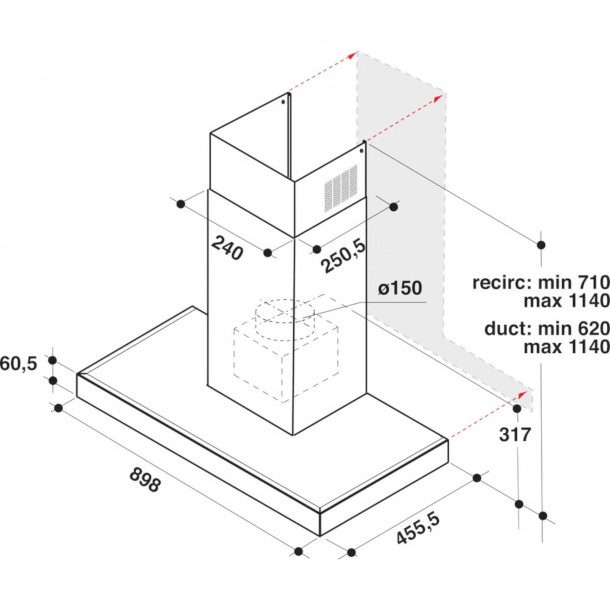 240

250,5

ø150

recirc: min 710
max 1140

duct: min 620
max 1140

60,5

317

898

455,5