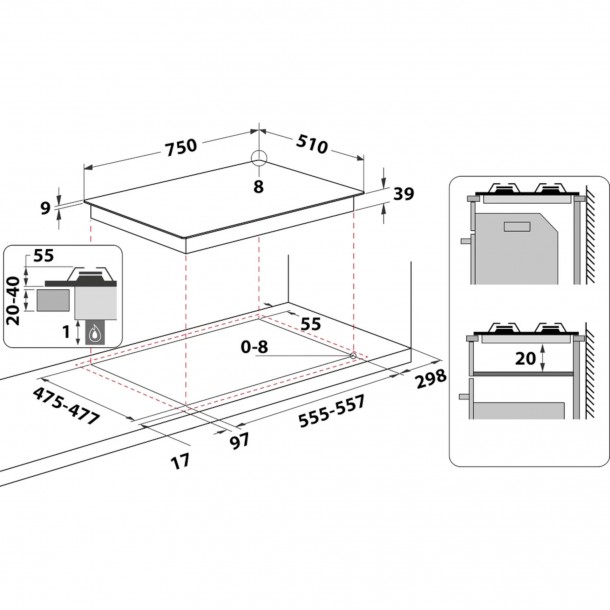 750
510
8
9
39
55
20-40
1
55
0-8
298
475-477
555-557
97
17
20